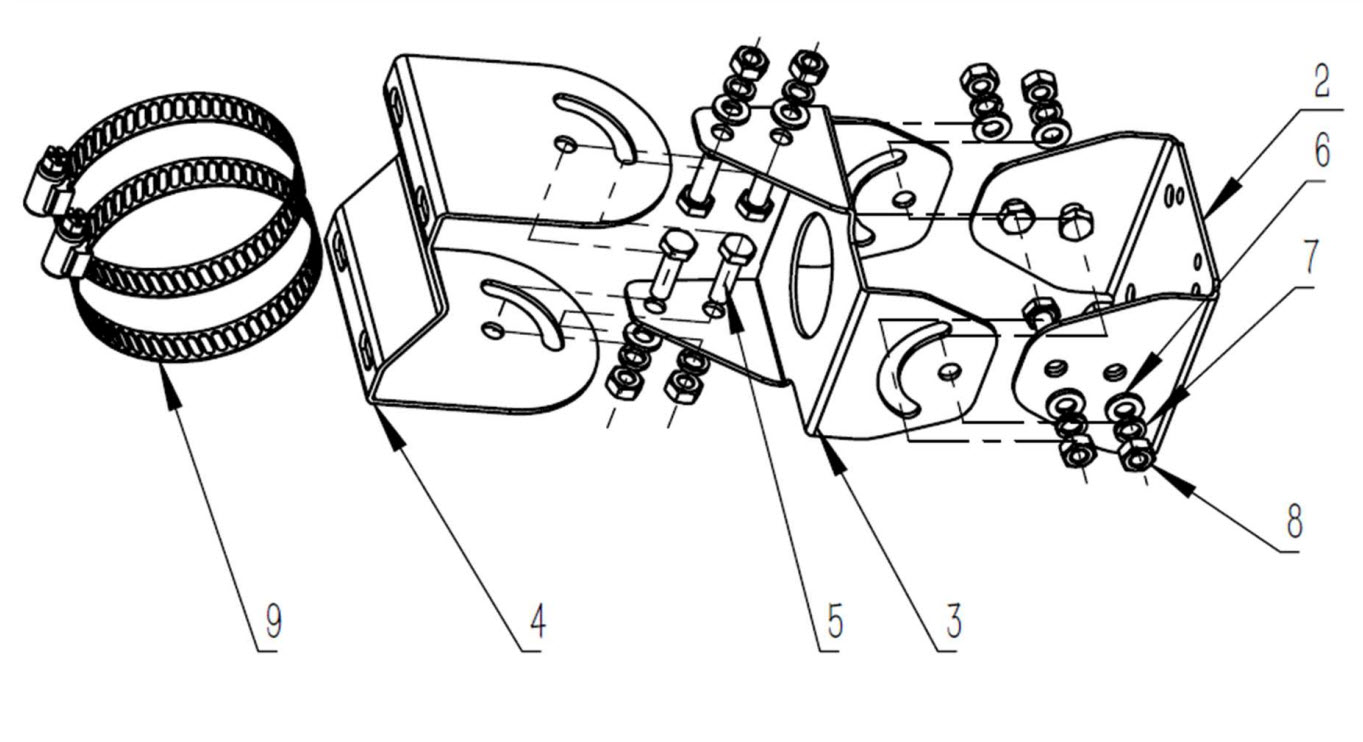 2
6
7
8
9
4
5
3